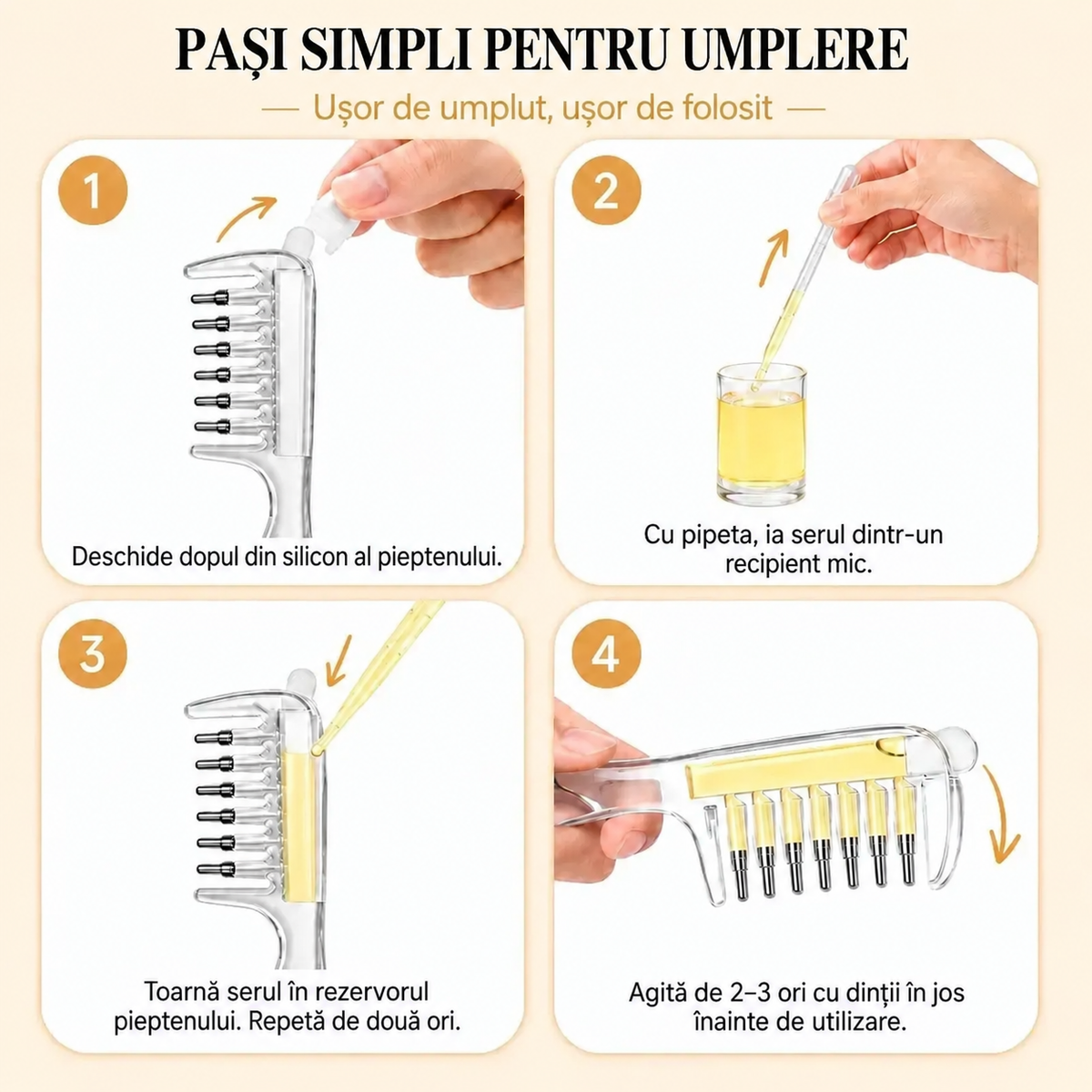 PAȘI SIMPLI PENTRU UMPLERE

— Ușor de umplut, ușor de folosit —

1

Deschide dopul din silicon al pieptenului.

2

Cu pipeta, ia serul dintr-un recipient mic.

3

Toarnă serul în rezervorul pieptenului. Repetă de două ori.

4

Agită de 2–3 ori cu dinții în jos înainte de utilizare.